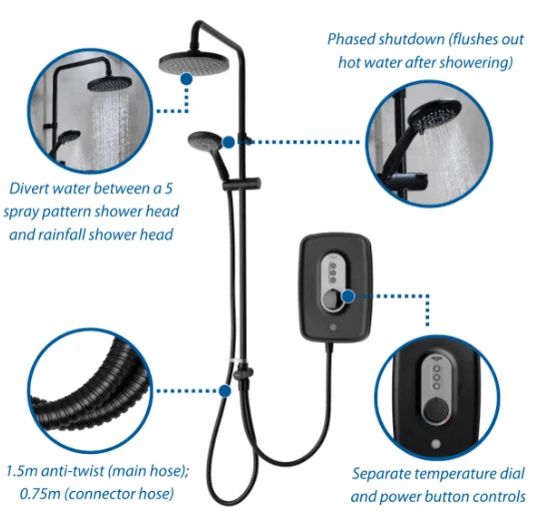 Phased shutdown (flushes out hot water after showering)

Divert water between a 5 spray pattern shower head and rainfall shower head

1.5m anti-twist (main hose); 0.75m (connector hose)

Separate temperature dial and power button controls